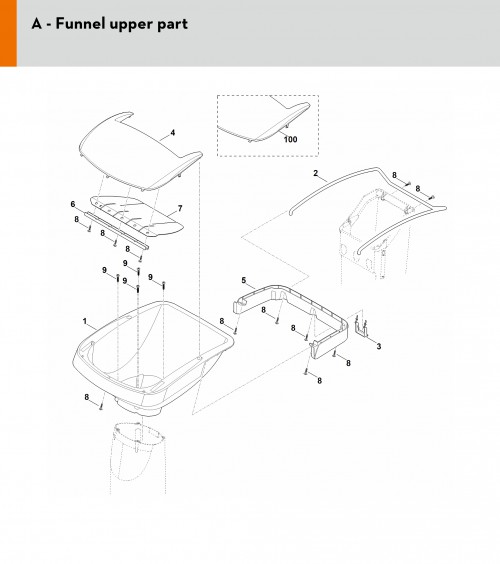 A - Funnel upper part

4
100
2
8
8
6
7
8
8
8
9
9
9
9
5
1
8
8
8
3
8
8
8